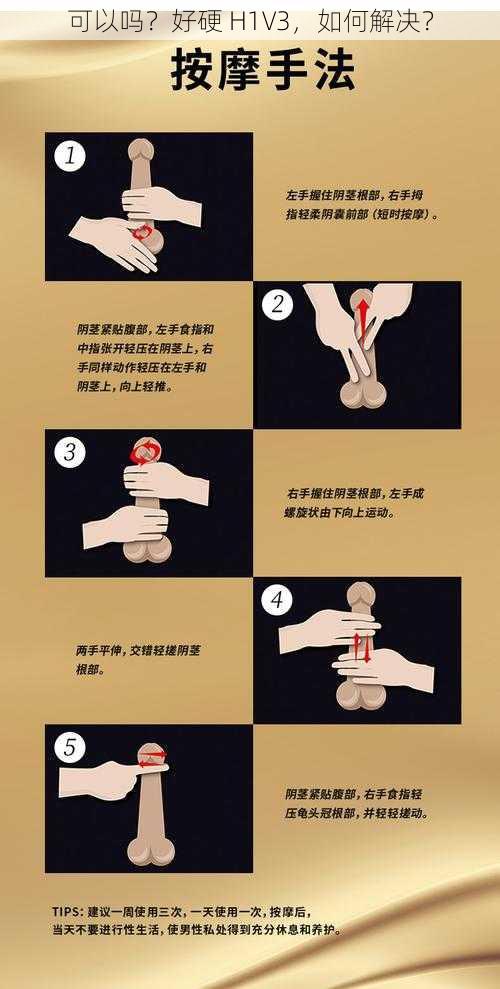 可以吗？好硬 H1V3，如何解决？

按摩手法

1

左手握住阴茎根部，右手拇指轻柔阴囊前部（短时按摩）。

2

阴茎紧贴腹部，左手食指和中指张开轻压在阴茎上，右手同样动作轻压在左手和阴茎上，向上轻推。

3

右手握住阴茎根部，左手成螺旋状由下向上运动。

4

两手平伸，交错轻搓阴茎根部。

5

阴茎紧贴腹部，右手食指轻压龟头冠根部，并轻轻搓动。

TIPS：建议一周使用三次，一天使用一次，按摩后，当天不要进行性生活，使男性私处得到充分休息和养护。